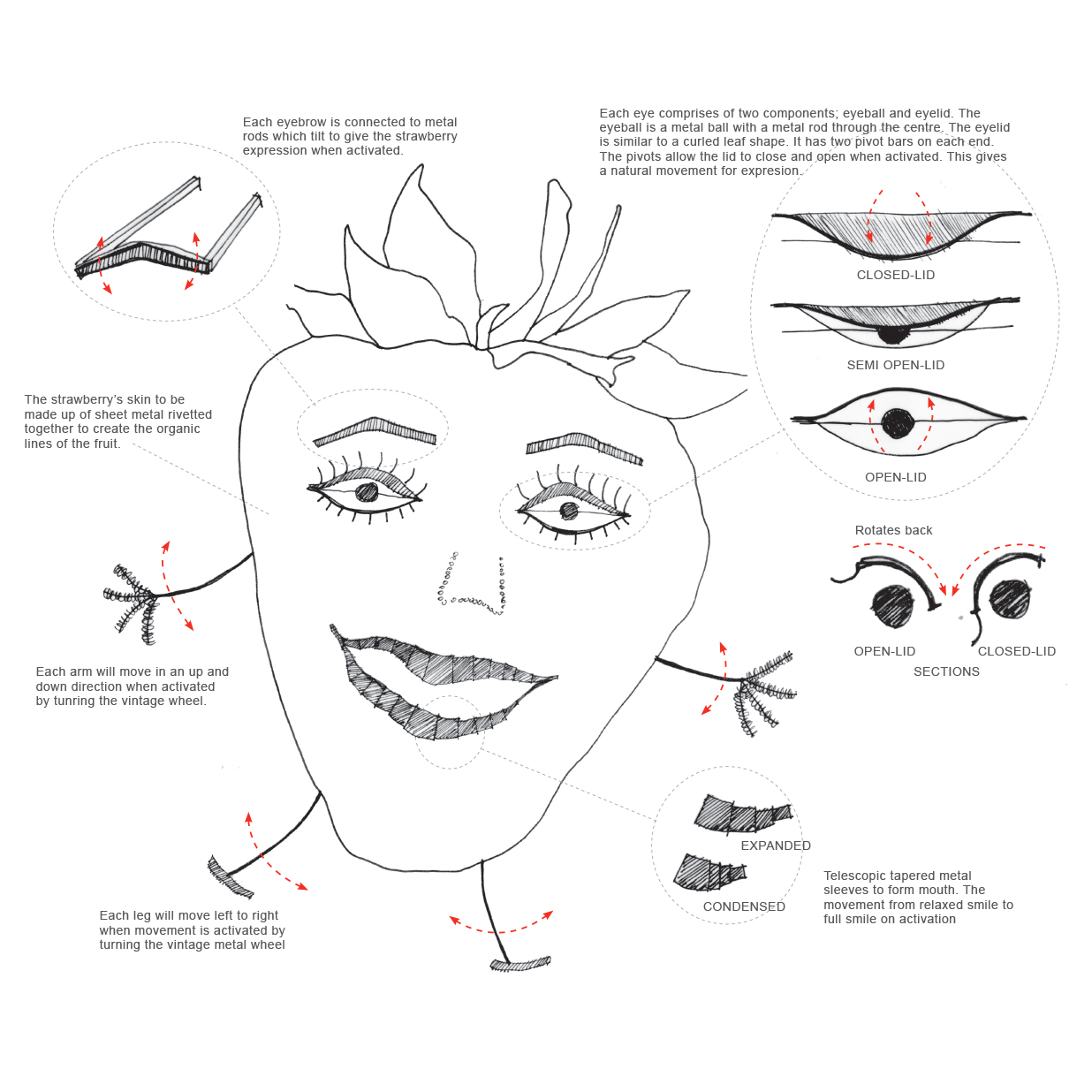 Each eyebrow is connected to metal rods which tilt to give the strawberry expression when activated.

Each eye comprises of two components; eyeball and eyelid. The eyeball is a metal ball with a metal rod through the centre. The eyelid is similar to a curled leaf shape. It has two pivot bars on each end. The pivots allow the lid to close and open when activated. This gives a natural movement for expresion.

CLOSED-LID

SEMI OPEN-LID

OPEN-LID

The strawberry's skin to be made up of sheet metal rivetted together to create the organic lines of the fruit.

Rotates back

OPEN-LID

CLOSED-LID

SECTIONS

Each arm will move in an up and down direction when activated by tunring the vintage wheel.

EXPANDED

CONDENSED

Telescopic tapered metal sleeves to form mouth. The movement from relaxed smile to full smile on activation

Each leg will move left to right when movement is activated by turning the vintage metal wheel